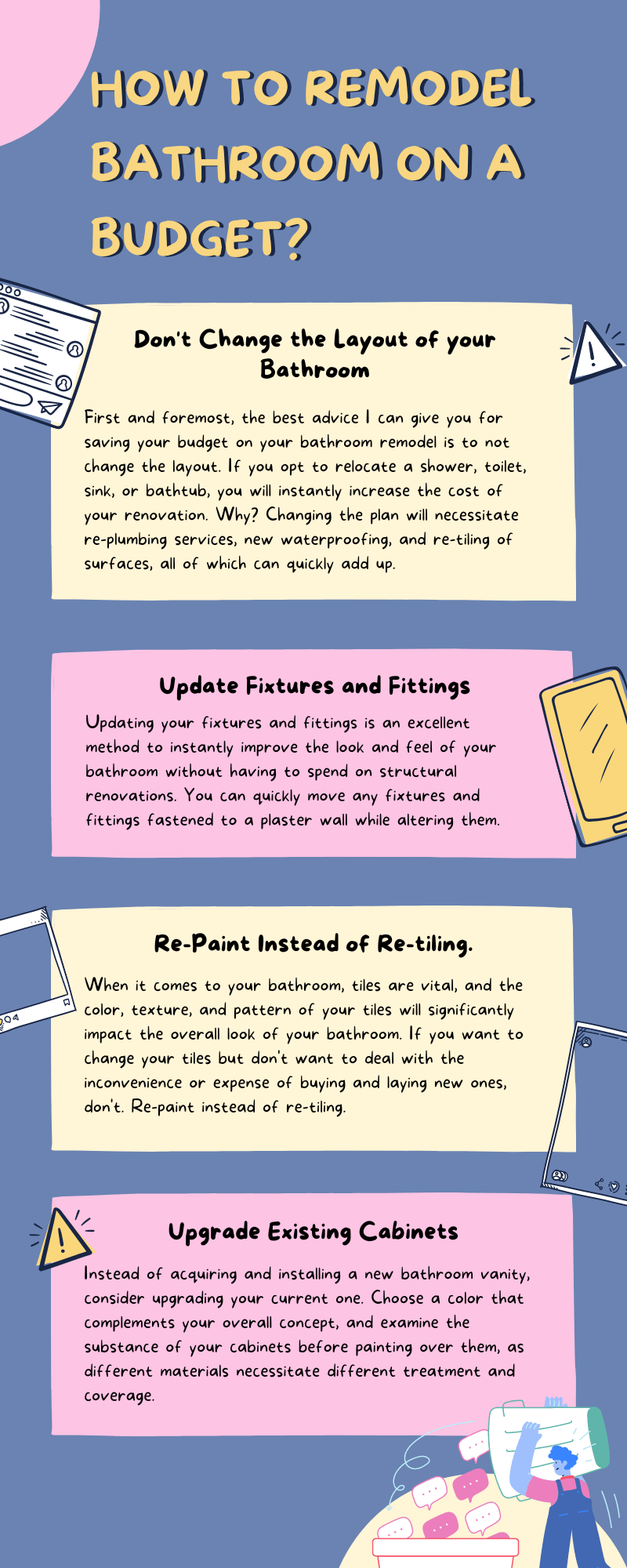 HOW TO REMODEL BATHROOM ON A BUDGET?

Don't Change the Layout of your Bathroom

First and foremost, the best advice I can give you for saving your budget on your bathroom remodel is to not change the layout. If you opt to relocate a shower, toilet, sink, or bathtub, you will instantly increase the cost of your renovation. Why? Changing the plan will necessitate re-plumbing services, new waterproofing, and re-tiling of surfaces, all of which can quickly add up.

Update Fixtures and Fittings

Updating your fixtures and fittings is an excellent method to instantly improve the look and feel of your bathroom without having to spend on structural renovations. You can quickly move any fixtures and fittings fastened to a plaster wall while altering them.

Re-Paint Instead of Re-tiling.

When it comes to your bathroom, tiles are vital, and the color, texture, and pattern of your tiles will significantly impact the overall look of your bathroom. If you want to change your tiles but don't want to deal with the inconvenience or expense of buying and laying new ones, don't. Re-paint instead of re-tiling.

Upgrade Existing Cabinets

Instead of acquiring and installing a new bathroom vanity, consider upgrading your current one. Choose a color that complements your overall concept, and examine the substance of your cabinets before painting over them, as different materials necessitate different treatment and coverage.